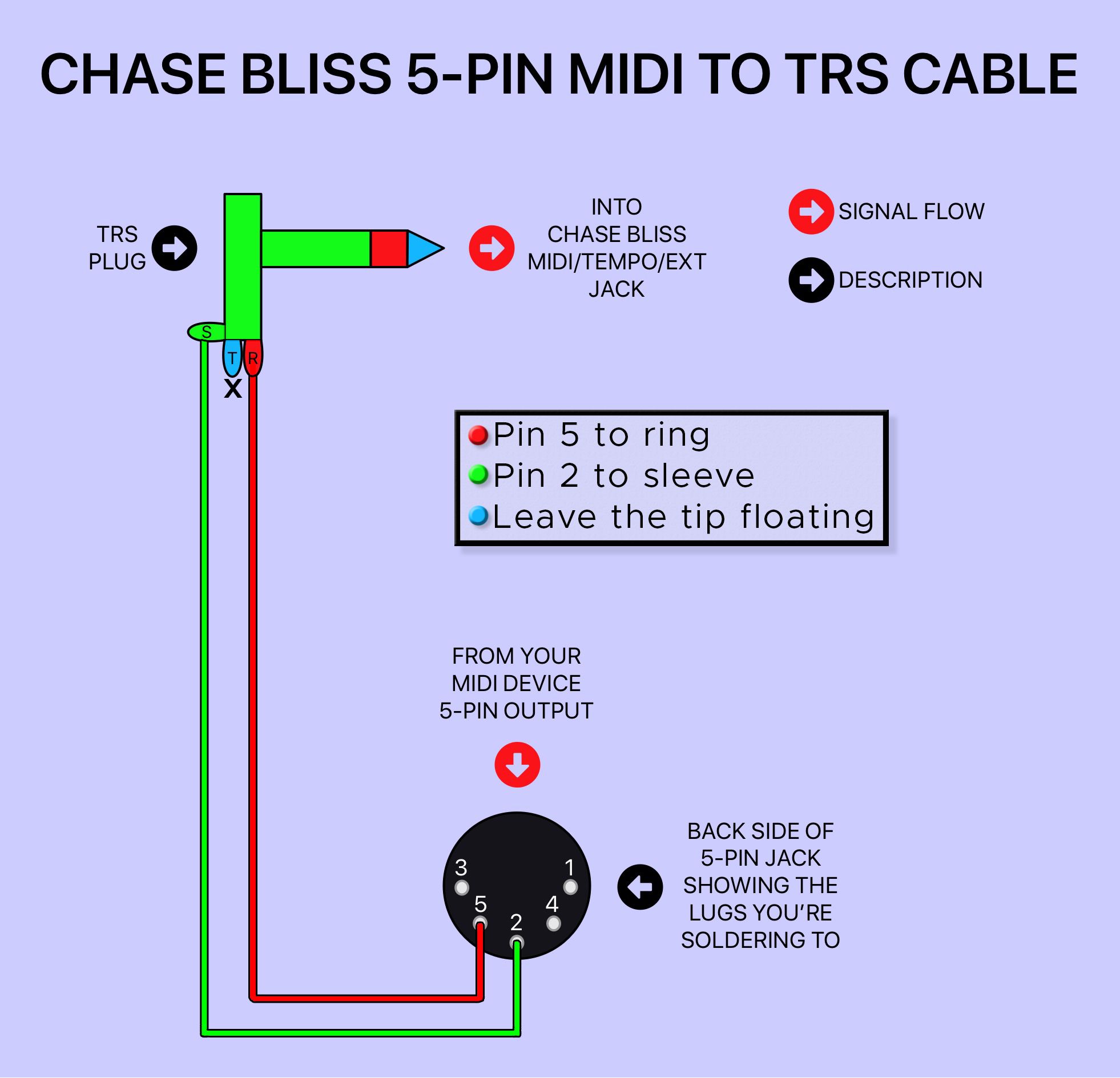 CHASE BLISS 5-PIN MIDI TO TRS CABLE

TRS PLUG

INTO CHASE BLISS MIDI/TEMPO/EXT JACK

SIGNAL FLOW

DESCRIPTION

S

T

R

X

Pin 5 to ring
Pin 2 to sleeve
Leave the tip floating

FROM YOUR MIDI DEVICE 5-PIN OUTPUT

3

1

5

4

2

BACK SIDE OF 5-PIN JACK SHOWING THE LUGS YOU'RE SOLDERING TO